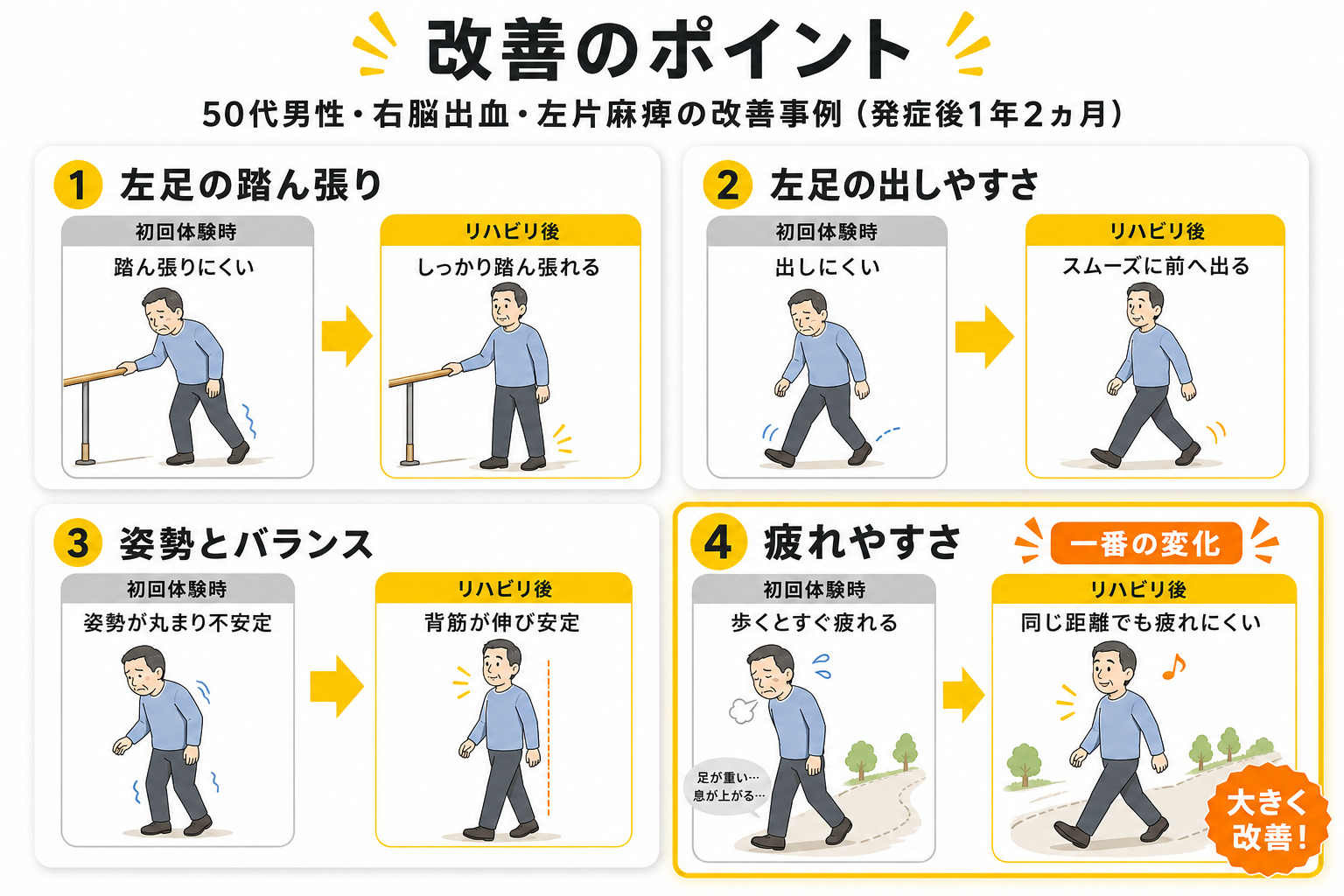 改善のポイント

50代男性・右脳出血・左片麻痺の改善事例（発症後1年2ヵ月）

1 左足の踏ん張り

初回体験時
踏ん張りにくい

リハビリ後
しっかり踏ん張れる

2 左足の出しやすさ

初回体験時
出しにくい

リハビリ後
スムーズに前へ出る

3 姿勢とバランス

初回体験時
姿勢が丸まり不安定

リハビリ後
背筋が伸び安定

4 疲れやすさ

一番の変化

初回体験時
歩くとすぐ疲れる

足が重い…
息が上がる…

リハビリ後
同じ距離でも疲れにくい

大きく改善！